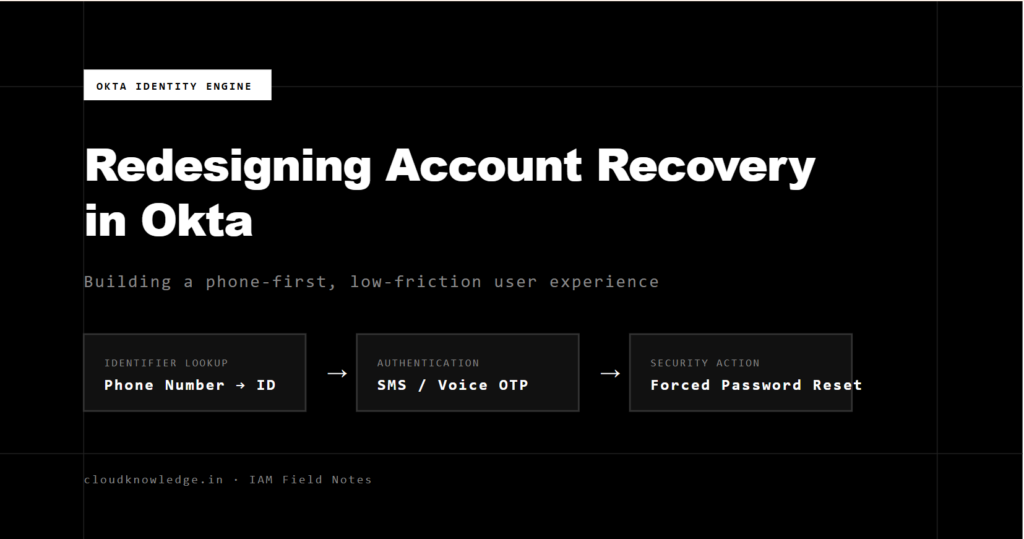 OKTA IDENTITY ENGINE

Redesigning Account Recovery in Okta

Building a phone-first, low-friction user experience

IDENTIFIER LOOKUP
Phone Number → ID

→

AUTHENTICATION
SMS / Voice OTP

→

SECURITY ACTION
Forced Password Reset

cloudknowledge.in · IAM Field Notes